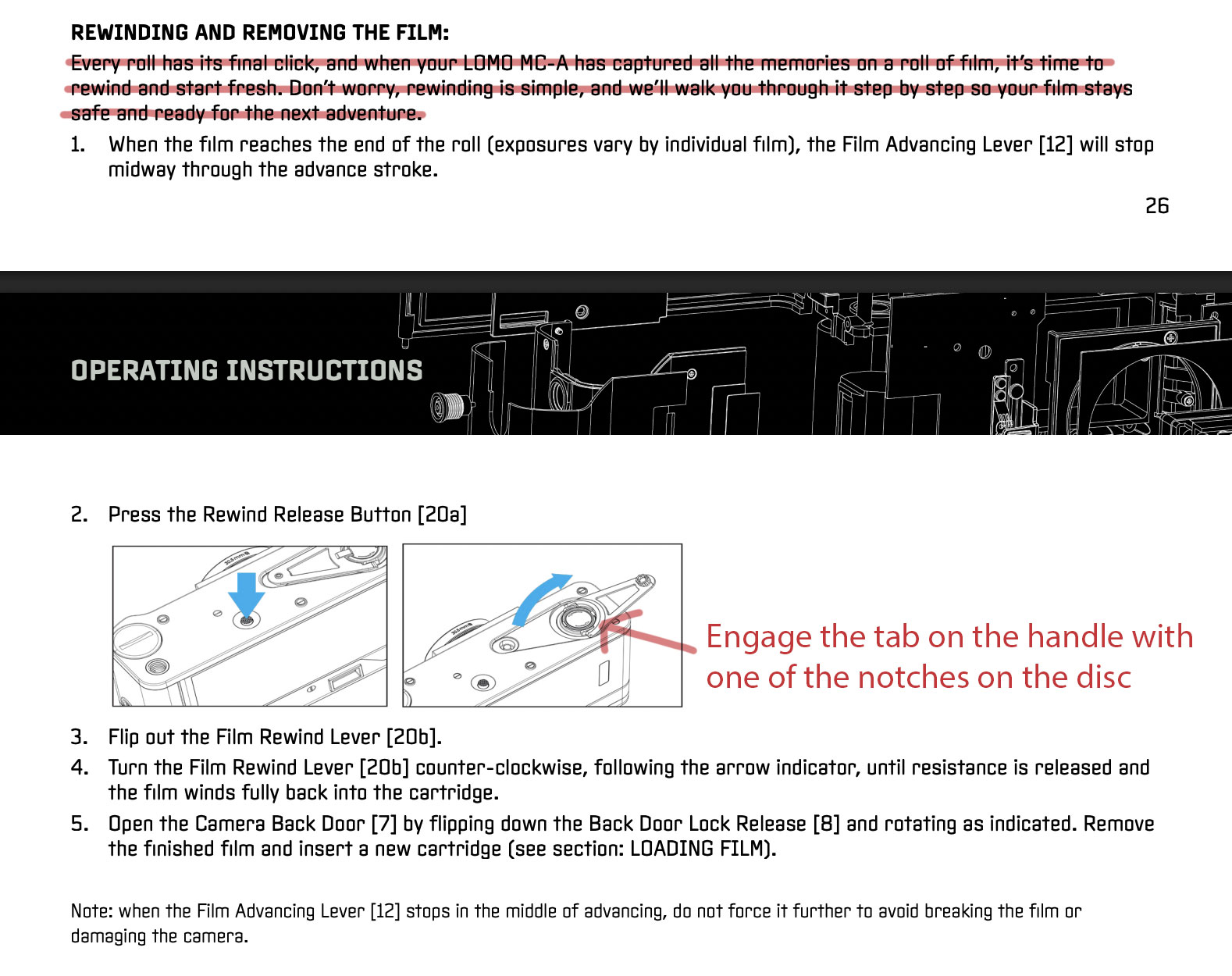 REWINDING AND REMOVING THE FILM:

Every roll has its final click, and when your LOMO MC-A has captured all the memories on a roll of film, it's time to rewind and start fresh. Don't worry, rewinding is simple, and we'll walk you through it step by step so your film stays safe and ready for the next adventure.

1. When the film reaches the end of the roll (exposures vary by individual film), the Film Advancing Lever [12] will stop midway through the advance stroke.

26

OPERATING INSTRUCTIONS

2. Press the Rewind Release Button [20a]

Engage the tab on the handle with one of the notches on the disc

3. Flip out the Film Rewind Lever [20b].
4. Turn the Film Rewind Lever [20b] counter-clockwise, following the arrow indicator, until resistance is released and the film winds fully back into the cartridge.
5. Open the Camera Back Door [7] by flipping down the Back Door Lock Release [8] and rotating as indicated. Remove the finished film and insert a new cartridge (see section: LOADING FILM).

Note: when the Film Advancing Lever [12] stops in the middle of advancing, do not force it further to avoid breaking the film or damaging the camera.